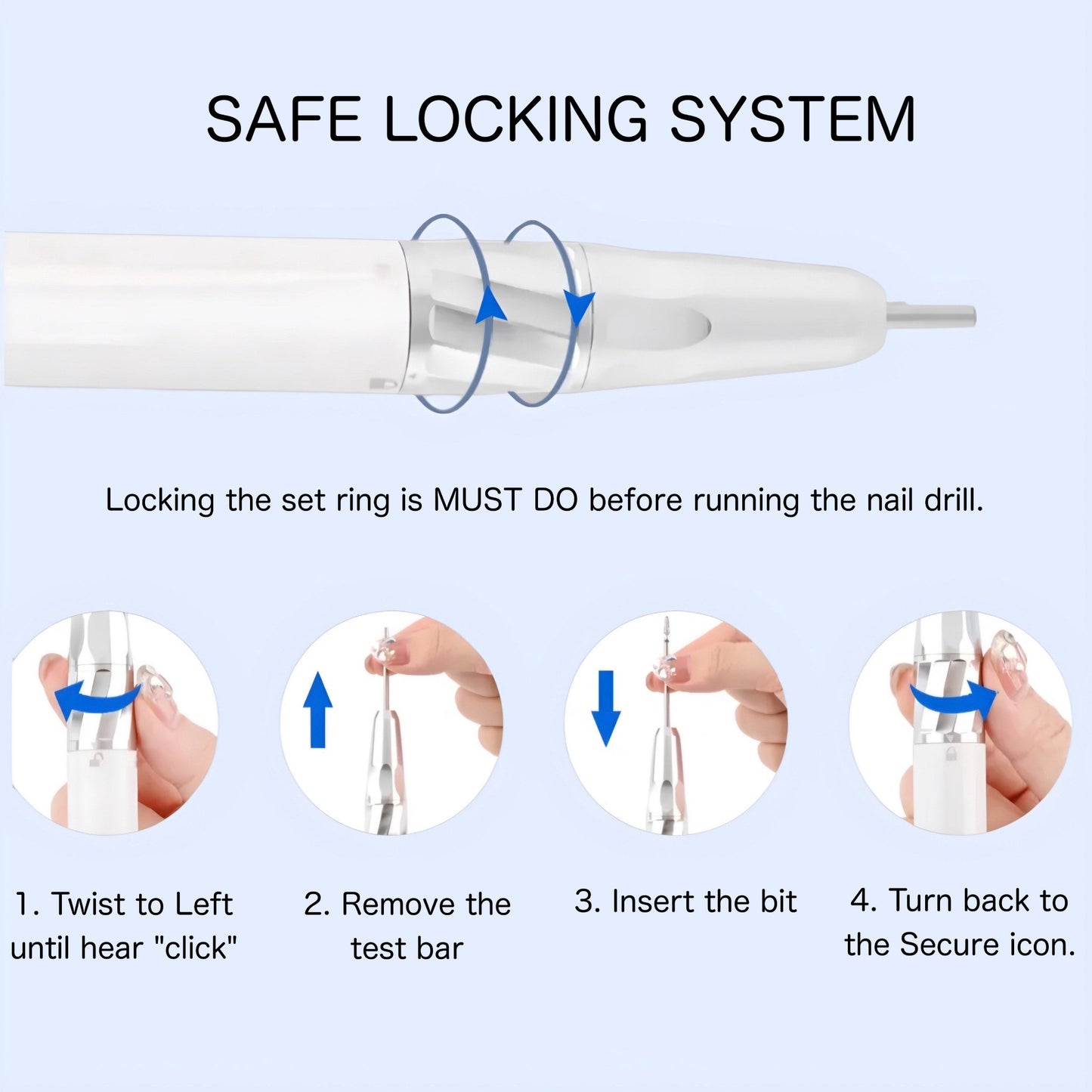 SAFE LOCKING SYSTEM

Locking the set ring is MUST DO before running the nail drill.

1. Twist to Left until hear "click"

2. Remove the test bar

3. Insert the bit

4. Turn back to the Secure icon.